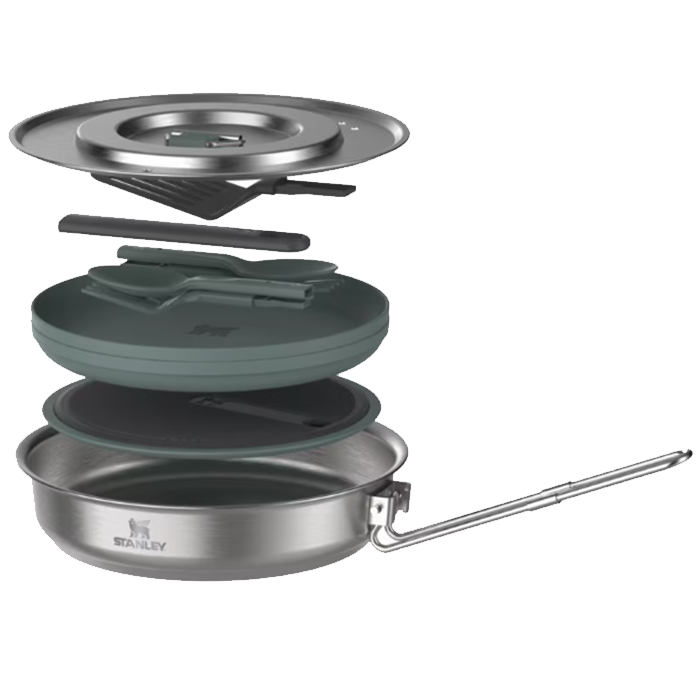 STANLEY